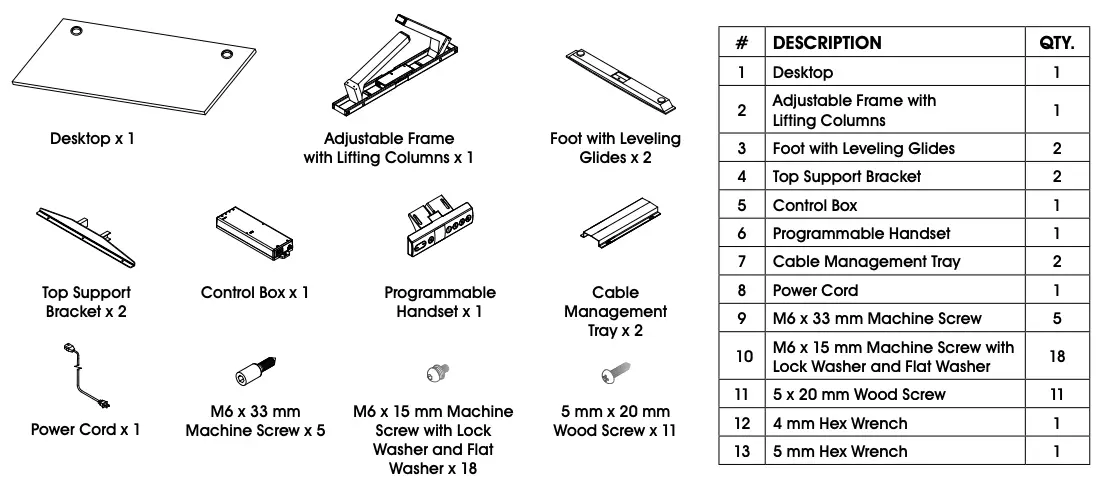 Desktop x 1

Adjustable Frame with Lifting Columns x 1

Foot with Leveling Glides x 2

Top Support Bracket x 2

Control Box x 1

Programmable Handset x 1

Cable Management Tray x 2

Power Cord x 1

M6 x 33 mm Machine Screw x 5

M6 x 15 mm Machine Screw with Lock Washer and Flat Washer x 18

5 mm x 20 mm Wood Screw x 11

| # | DESCRIPTION | QTY. |
|---|---|---|
| 1 | Desktop | 1 |
| 2 | Adjustable Frame with Lifting Columns | 1 |
| 3 | Foot with Leveling Glides | 2 |
| 4 | Top Support Bracket | 2 |
| 5 | Control Box | 1 |
| 6 | Programmable Handset | 1 |
| 7 | Cable Management Tray | 2 |
| 8 | Power Cord | 1 |
| 9 | M6 x 33 mm Machine Screw | 5 |
| 10 | M6 x 15 mm Machine Screw with Lock Washer and Flat Washer | 18 |
| 11 | 5 x 20 mm Wood Screw | 11 |
| 12 | 4 mm Hex Wrench | 1 |
| 13 | 5 mm Hex Wrench | 1 |