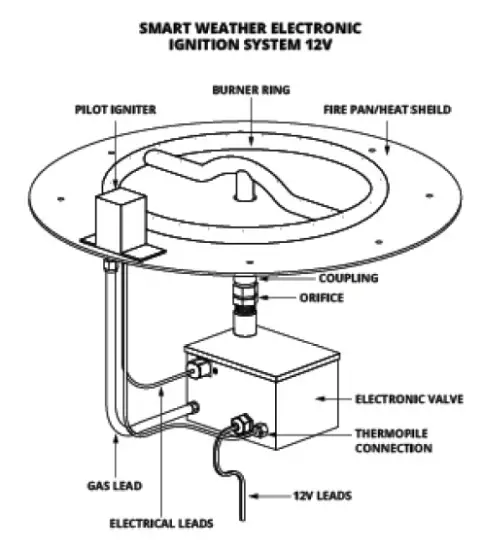 SMART WEATHER ELECTRONIC IGNITION SYSTEM 12V

BURNER RING

PILOT IGNITER

FIRE PAN/HEAT SHEILD

COUPLING

ORIFICE

ELECTRONIC VALVE

THERMOPILE CONNECTION

GAS LEAD

12V LEADS

ELECTRICAL LEADS