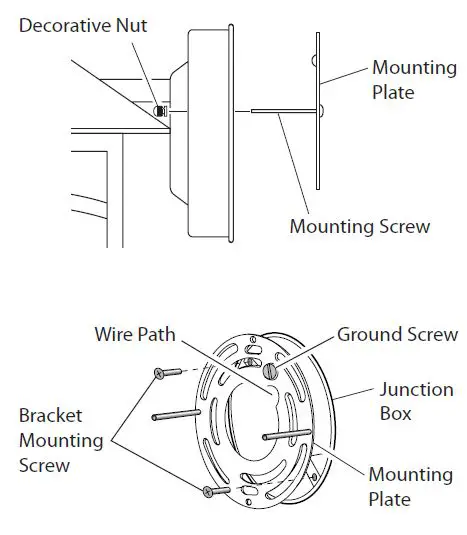 Decorative Nut

Mounting Plate

Mounting Screw

Wire Path

Ground Screw

Junction Box

Bracket Mounting Screw

Mounting Plate