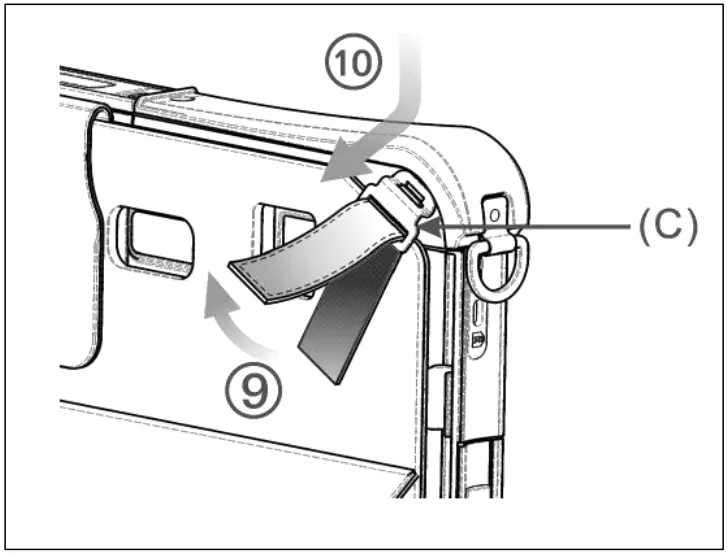 ⑩
(C)
⑨