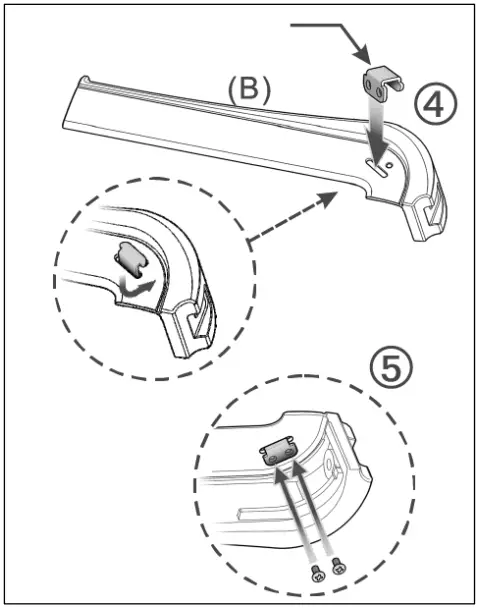 (B)

④

⑤