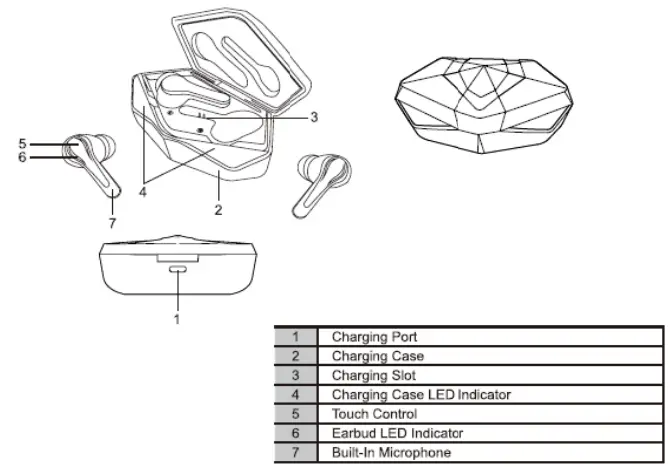 3

5
6

4

2

7

1

| 1 | Charging Port |
|---|---|
| 2 | Charging Case |
| 3 | Charging Slot |
| 4 | Charging Case LED Indicator |
| 5 | Touch Control |
| 6 | Earbud LED Indicator |
| 7 | Built-In Microphone |