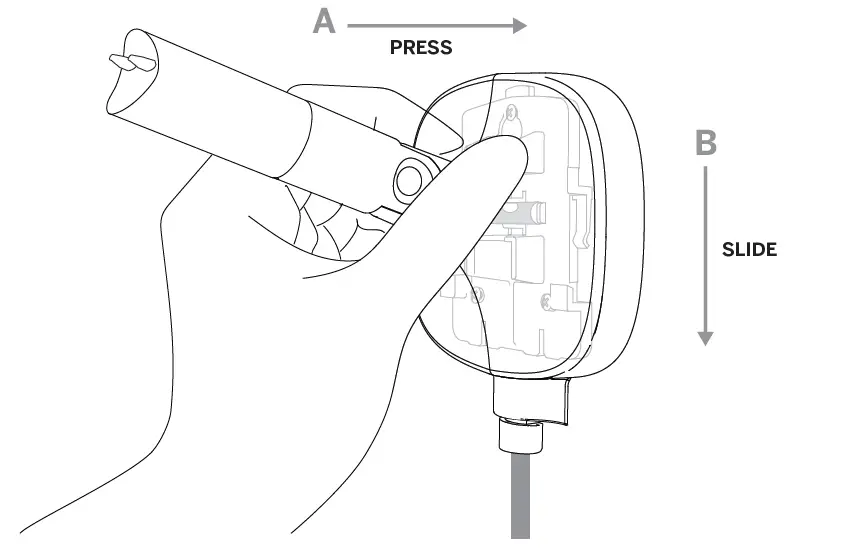 A
PRESS
B
SLIDE