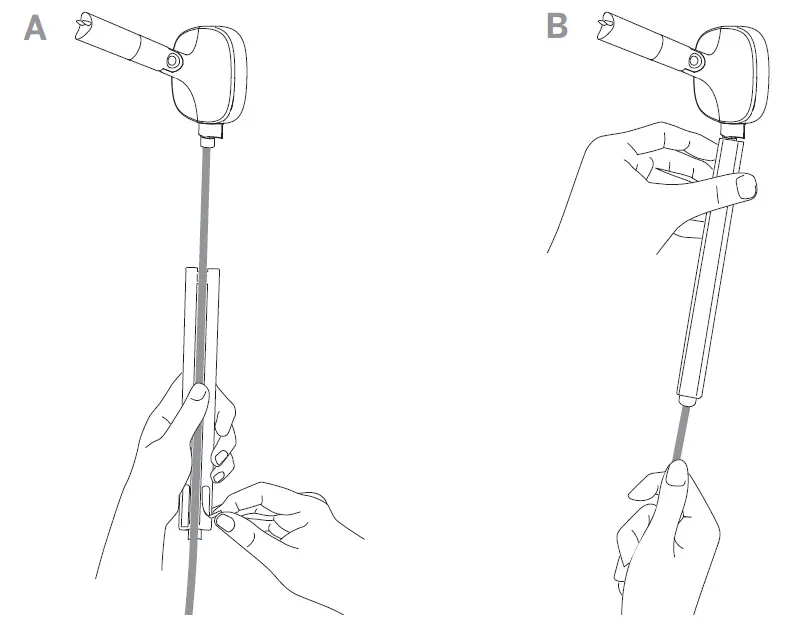 A

B