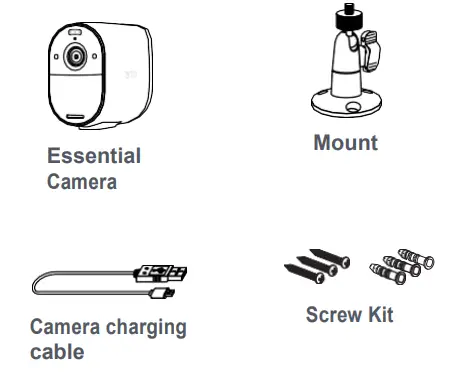 Essential Camera

Mount

Camera charging cable

Screw Kit