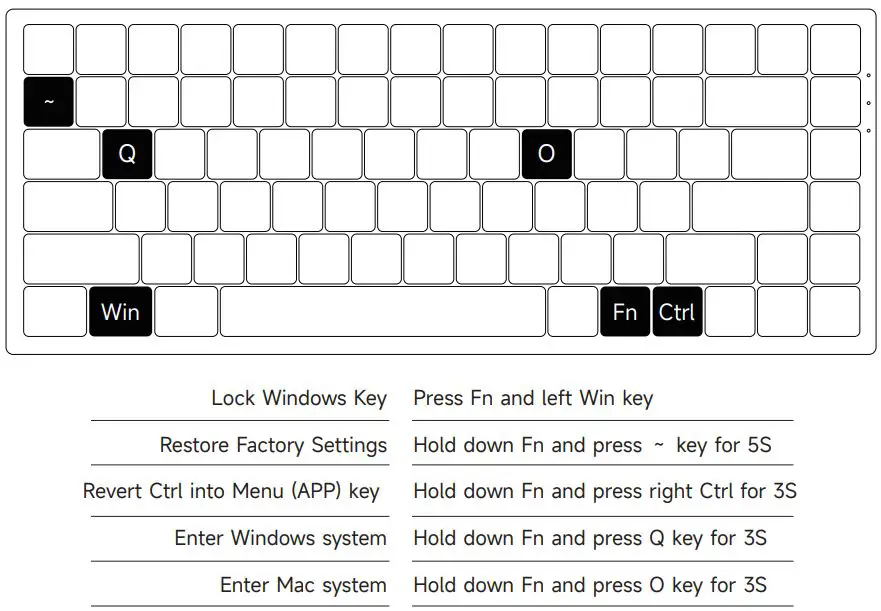 ~

Q

O

Win

Fn

Ctrl

| | |
|---|---|
| Lock Windows Key | Press Fn and left Win key |
| Restore Factory Settings | Hold down Fn and press ~ key for 5S |
| Revert Ctrl into Menu (APP) key | Hold down Fn and press right Ctrl for 3S |
| Enter Windows system | Hold down Fn and press Q key for 3S |
| Enter Mac system | Hold down Fn and press O key for 3S |