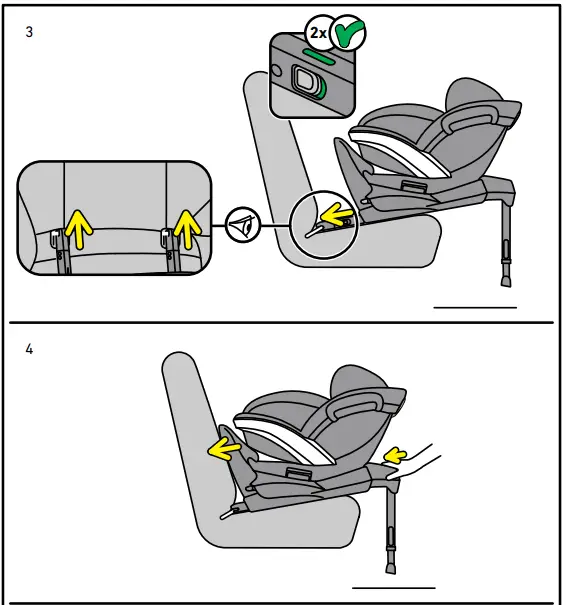 3

2x

4