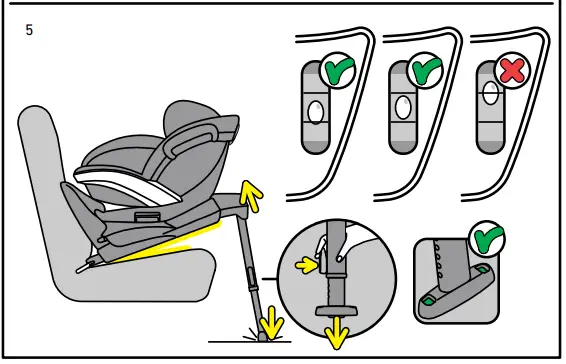 5