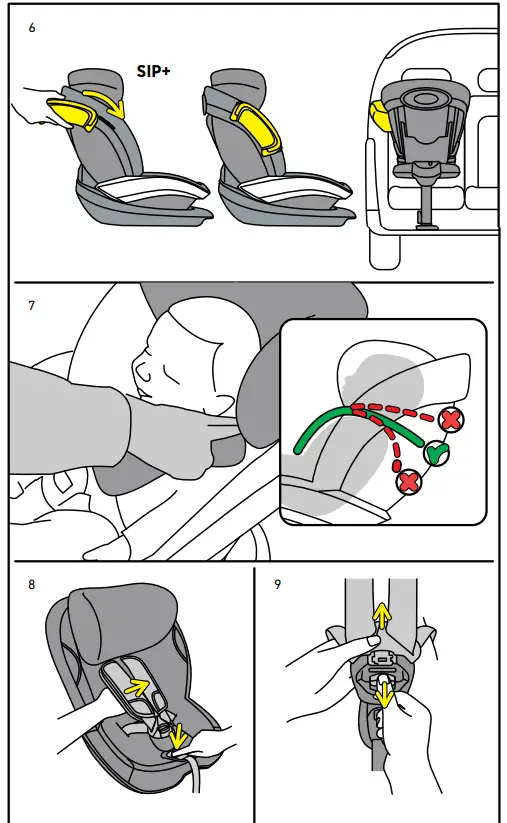 6

SIP+

7

8

9