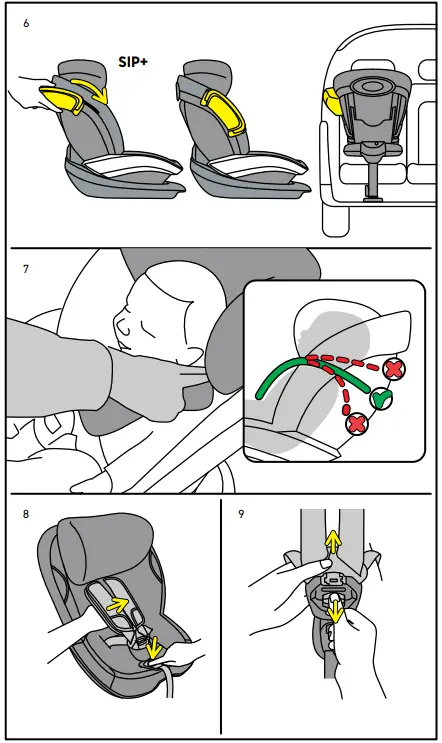 6

SIP+

7

8

9