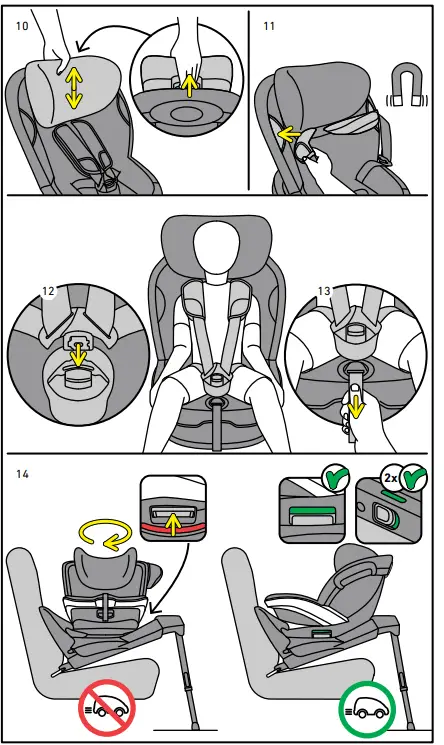 10

11

12

13

14

2x