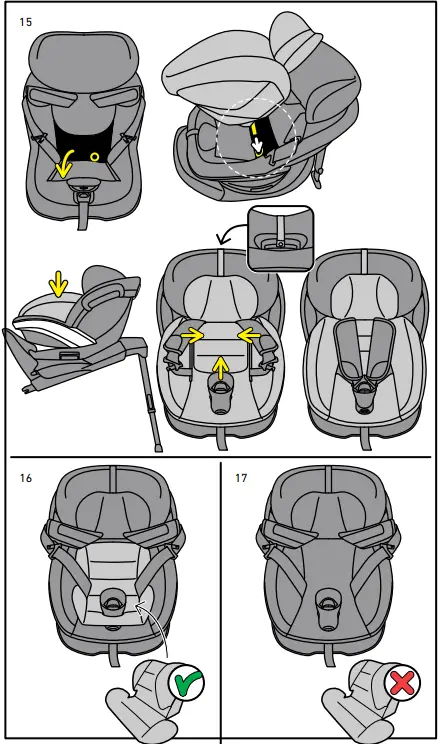 15

16

17