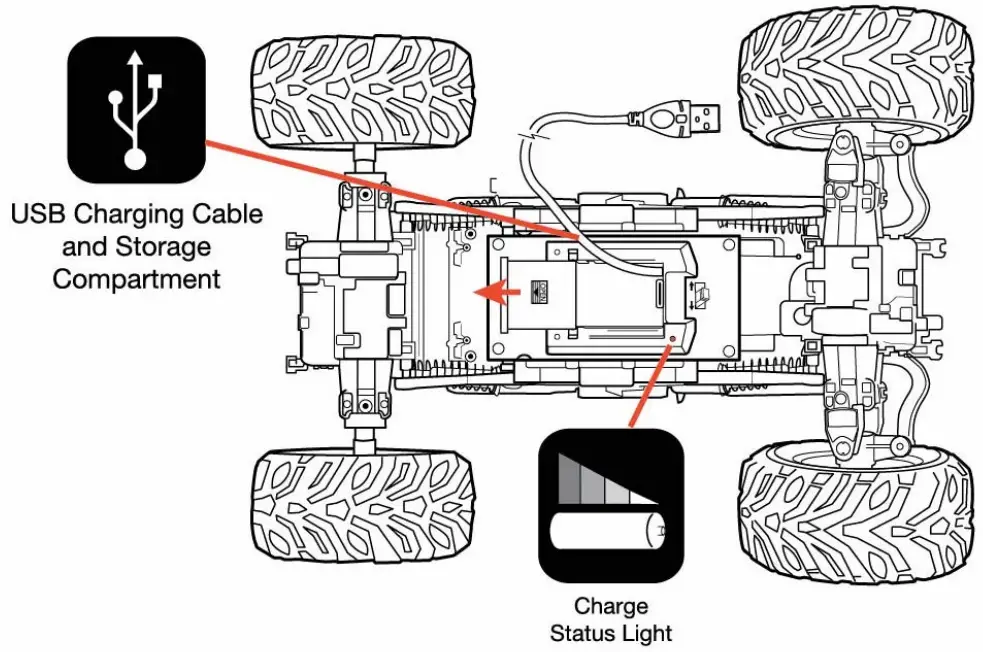 USB Charging Cable and Storage Compartment

Charge Status Light