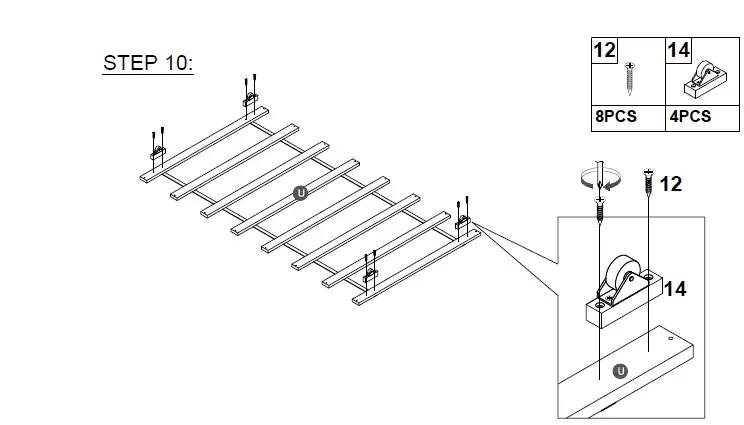 STEP 10:

| 12 | 14 |
|---|---|
| 8PCS | 4PCS |

U

12

14

U