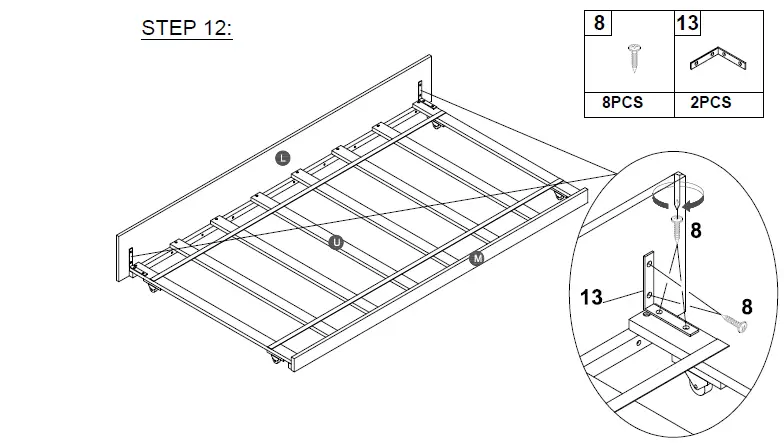 STEP 12:

| 8 | 13 |
|---|---|
| 8PCS | 2PCS |

L

U

M

8

13

8