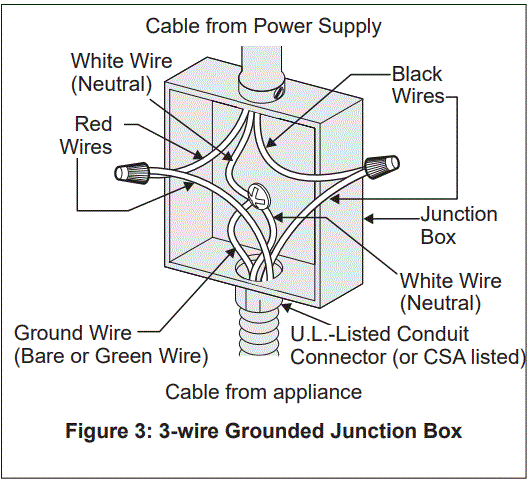 Cable from Power Supply

White Wire
(Neutral)

Black
Wires

Red
Wires

Junction
Box

White Wire
(Neutral)

Ground Wire
(Bare or Green Wire)

U.L.-Listed Conduit
Connector (or CSA listed)

Cable from appliance

Figure 3: 3-wire Grounded Junction Box