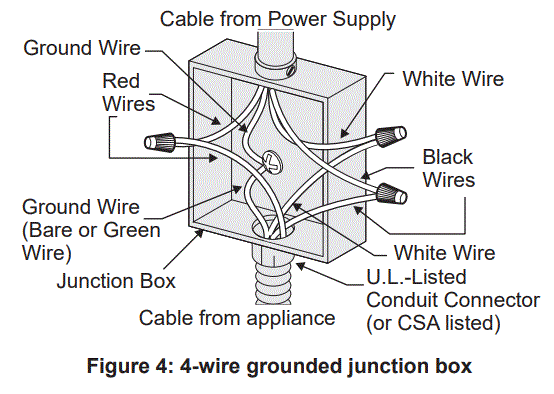 Cable from Power Supply

Ground Wire

Red Wires

White Wire

Black Wires

Ground Wire (Bare or Green Wire)

White Wire

Junction Box

U.L.-Listed Conduit Connector (or CSA listed)

Cable from appliance

Figure 4: 4-wire grounded junction box