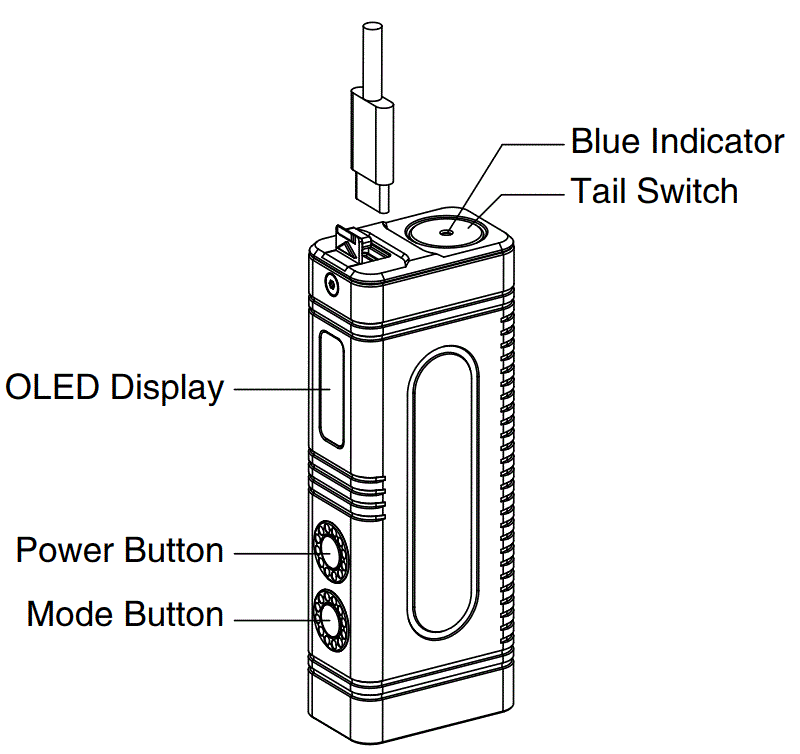 Blue Indicator
Tail Switch
OLED Display
Power Button
Mode Button