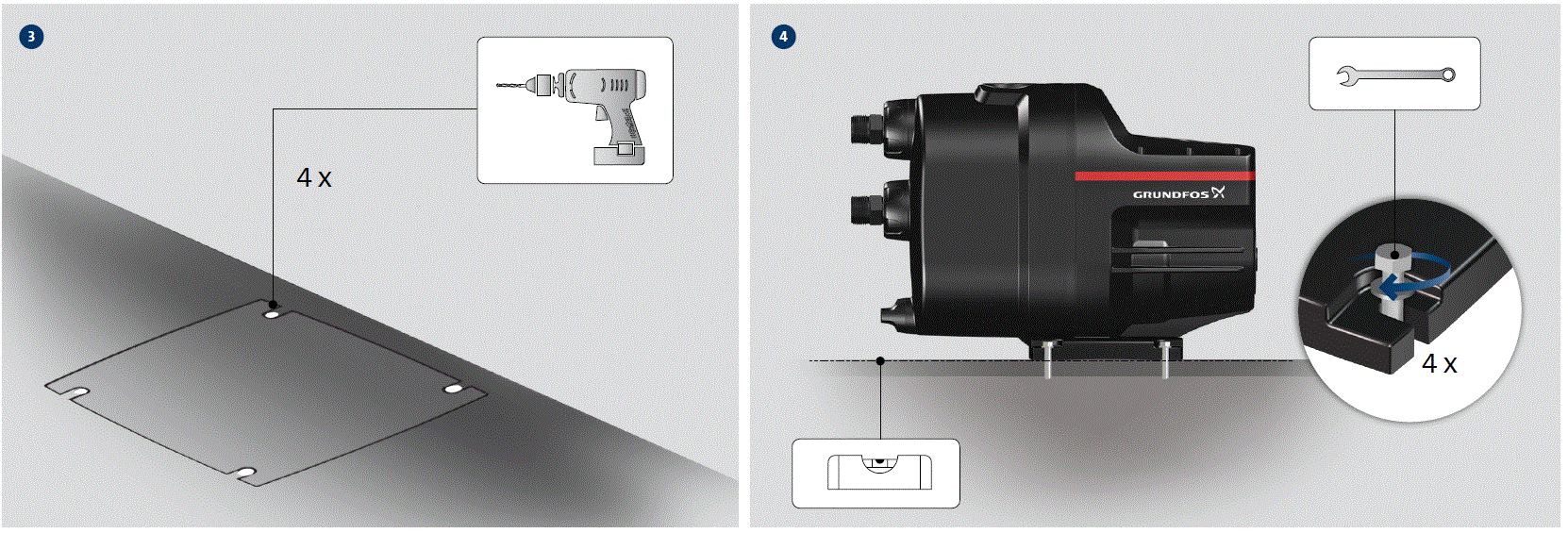 3

4 x

4

GRUNDFOS

4 x