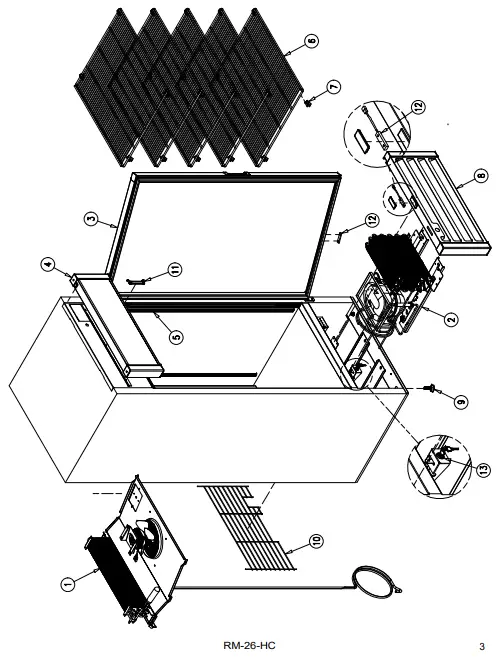 6
7
12
8
3
12
4
11
2
5
9
13
10
1

RM-26-HC

3