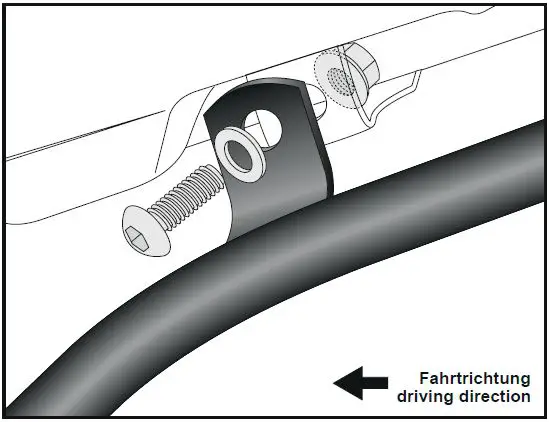 Fahrtrichtung
driving direction