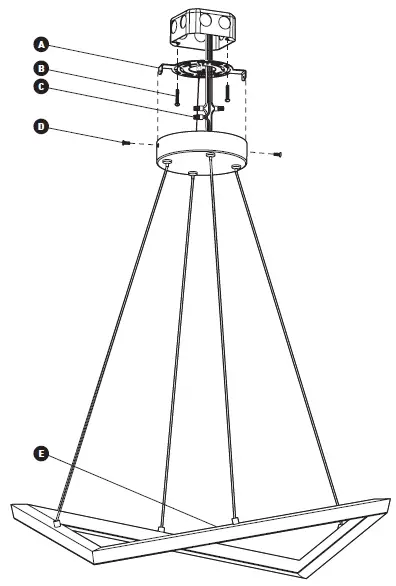 A
B
C
D
E