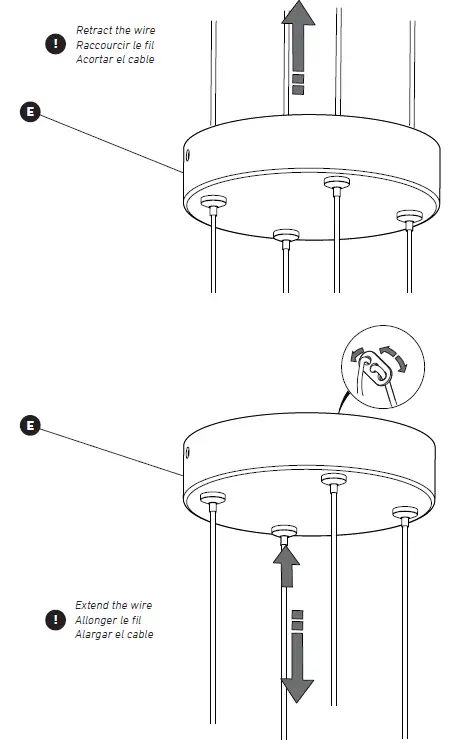 !
Retract the wire
Raccourcir le fil
Acortar el cable

E

E

!
Extend the wire
Allonger le fil
Alargar el cable