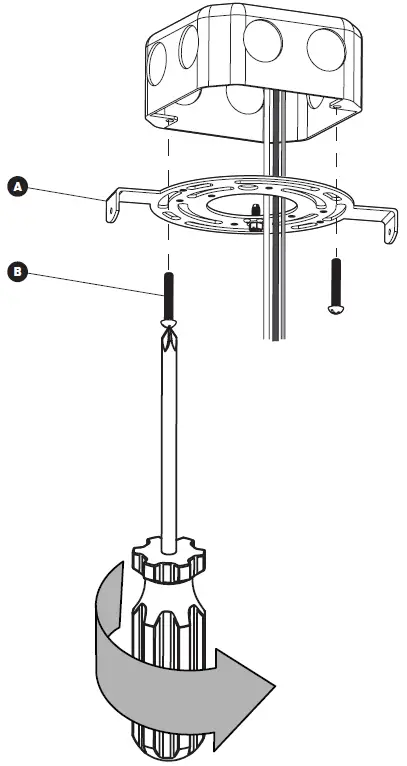 A

B