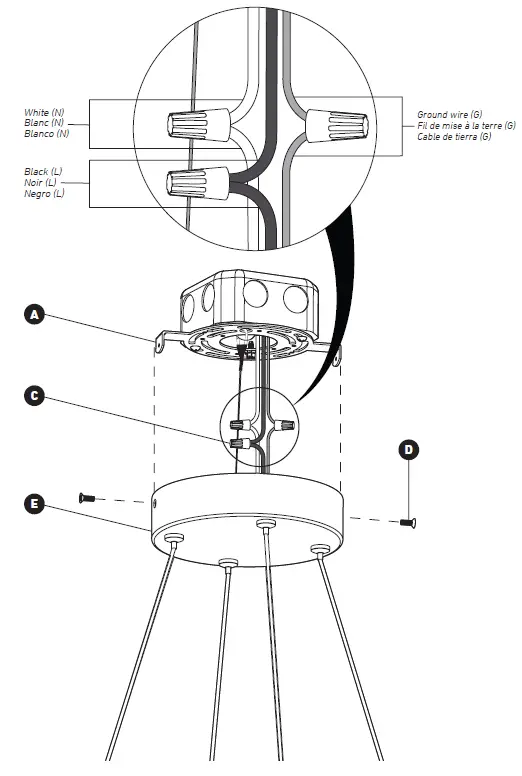 White (N)
Blanc (N)
Blanco (N)

Black (L)
Noir (L)
Negro (L)

Ground wire (G)
Fil de mise à la terre (G)
Cable de tierra (G)

A

C

D

E