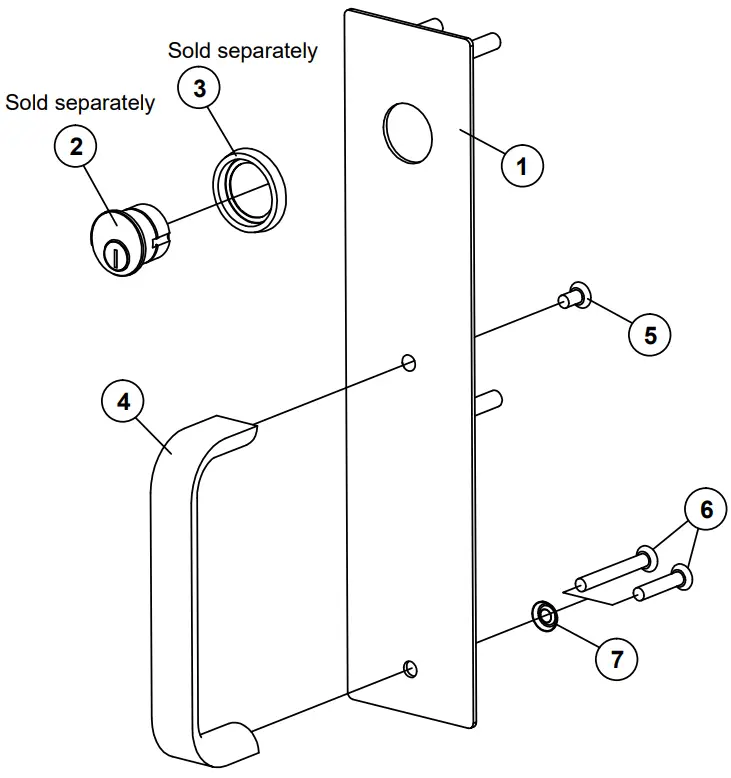 Sold separately
3
Sold separately
2
1
5
4
6
7