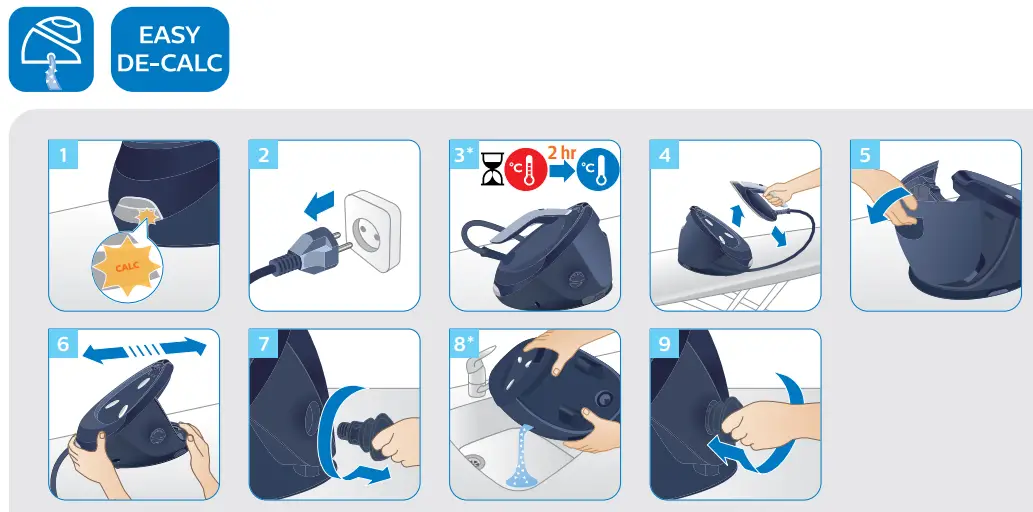 EASY DE-CALC

1

CALC

2

3*

°C

2 hr

°C

4

5

6

7

8*

9