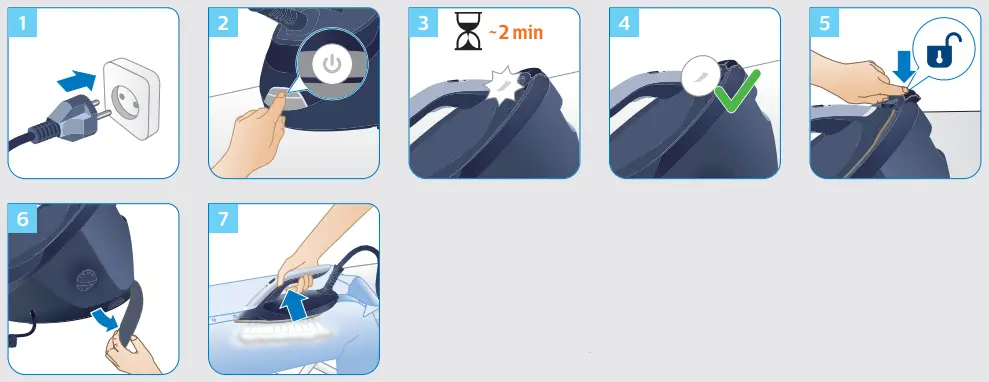 1

2

3 ~2 min

4

5

6

7