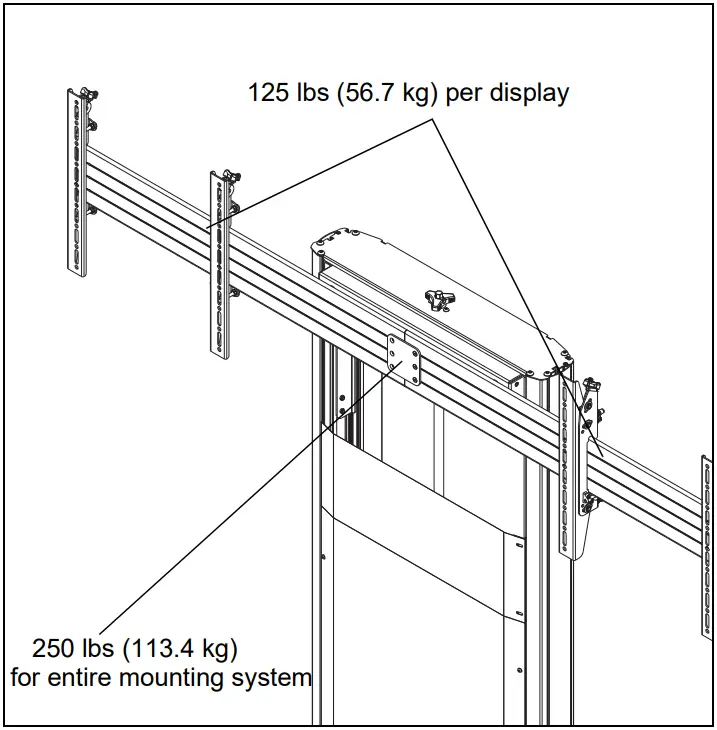 125 lbs (56.7 kg) per display

250 lbs (113.4 kg)
for entire mounting system