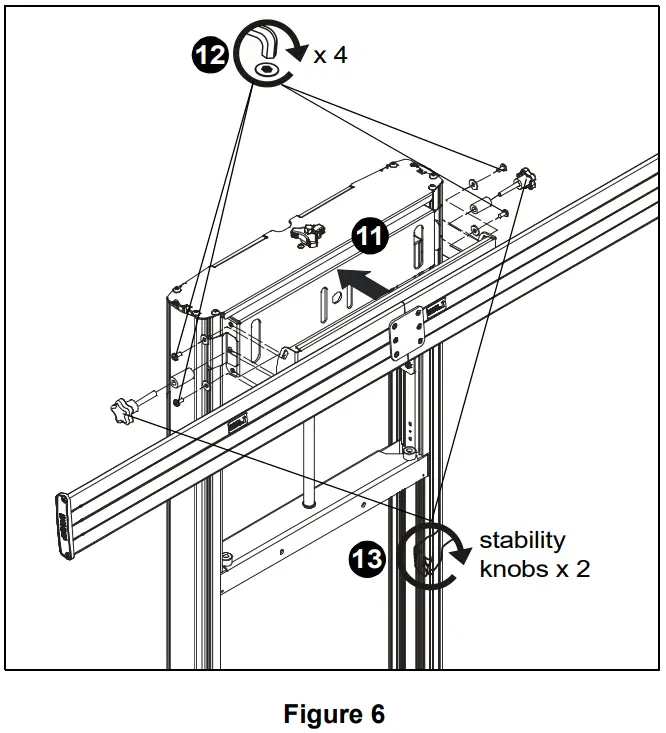 12 x 4

11

13 stability knobs x 2

Figure 6