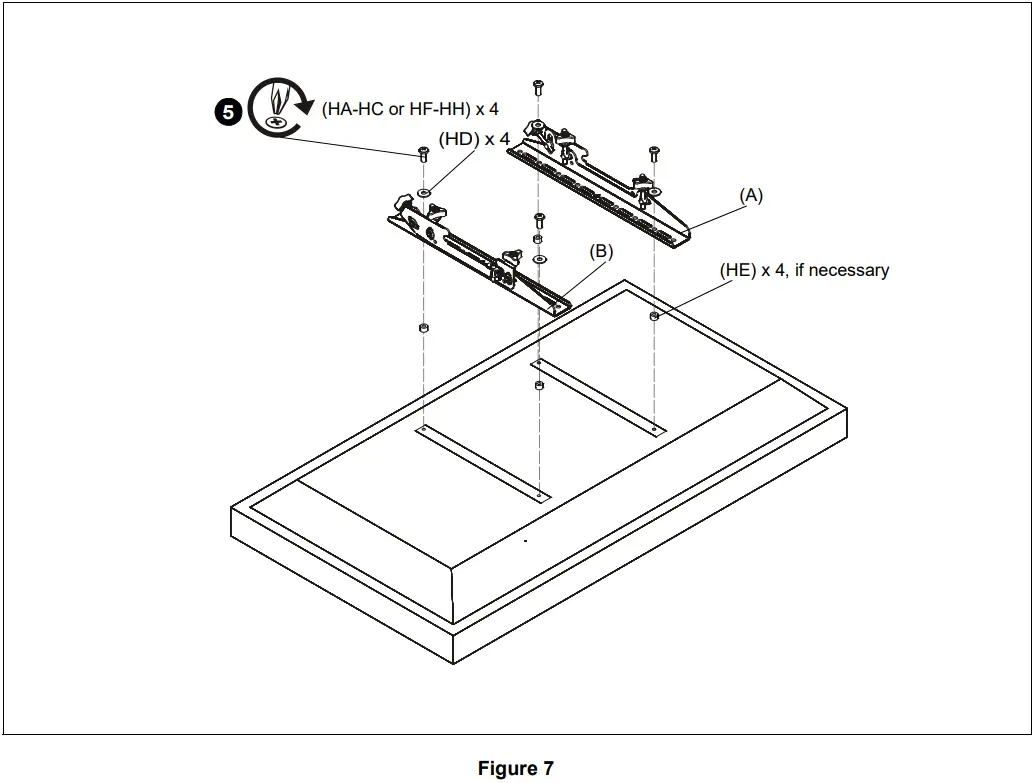 5
(HA-HC or HF-HH) x 4
(HD) x 4
(A)
(B)
(HE) x 4, if necessary

Figure 7