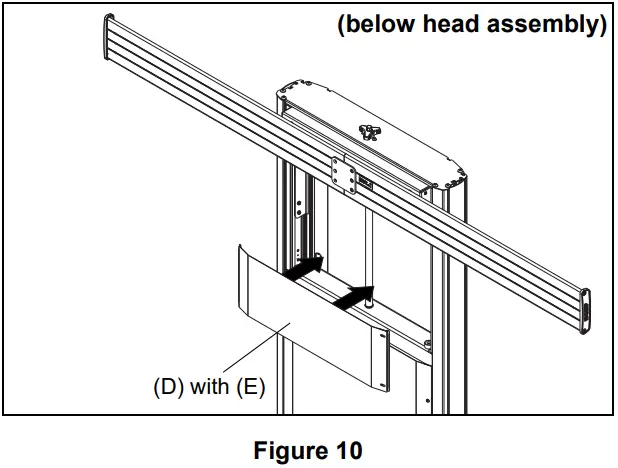 (below head assembly)

(D) with (E)

Figure 10