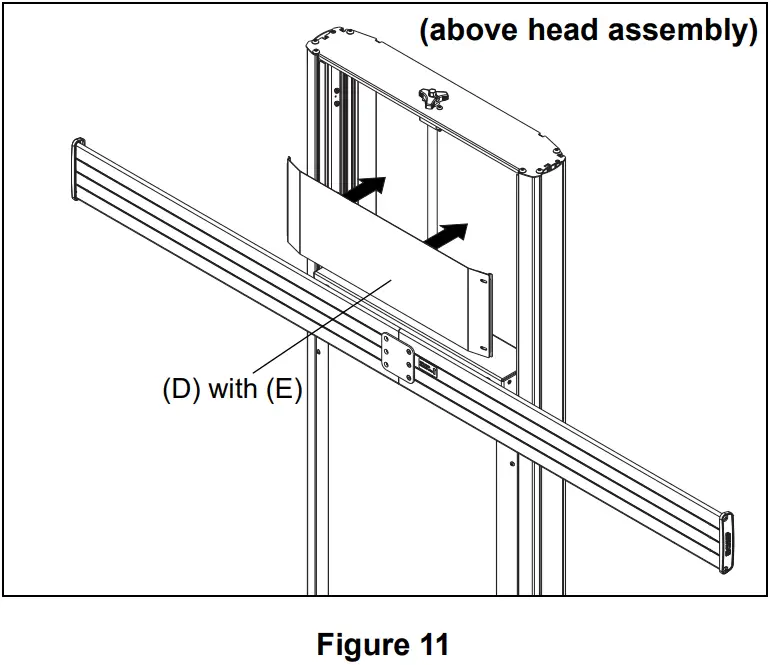 (above head assembly)

(D) with (E)

Figure 11