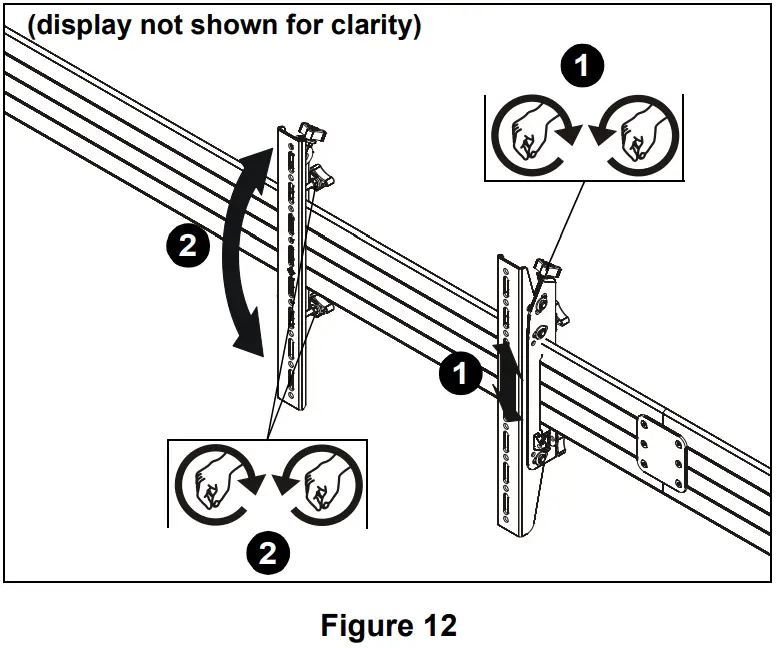 (display not shown for clarity)

1

2

1

2

Figure 12