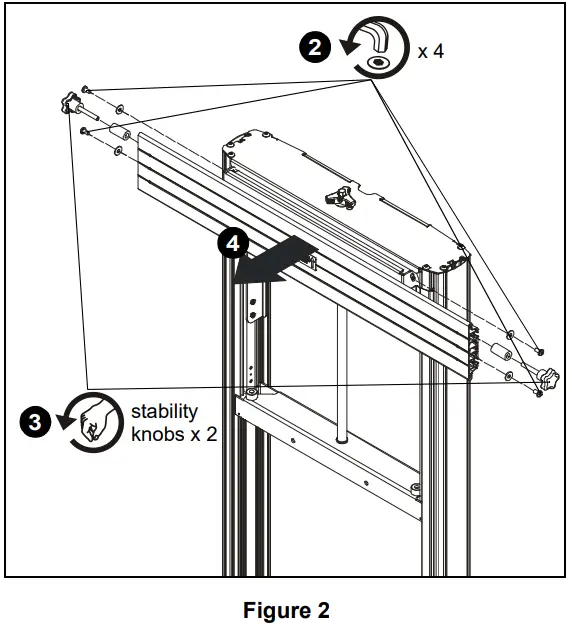 2 x 4

4

3 stability knobs x 2

Figure 2