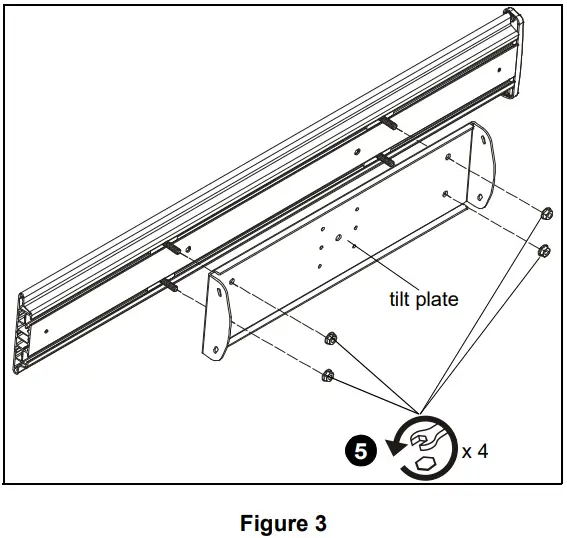 tilt plate

5

x 4

Figure 3