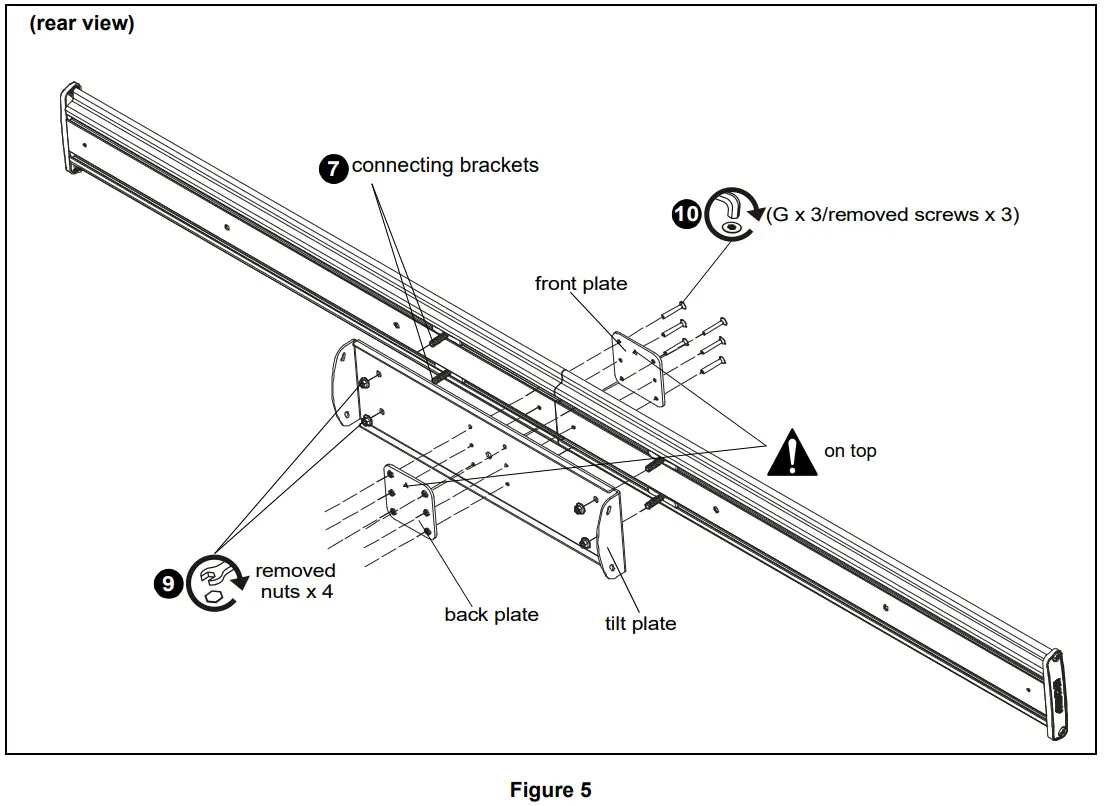 (rear view)

7 connecting brackets

10 (G x 3/removed screws x 3)

front plate

on top

9 removed nuts x 4

back plate

tilt plate

Figure 5