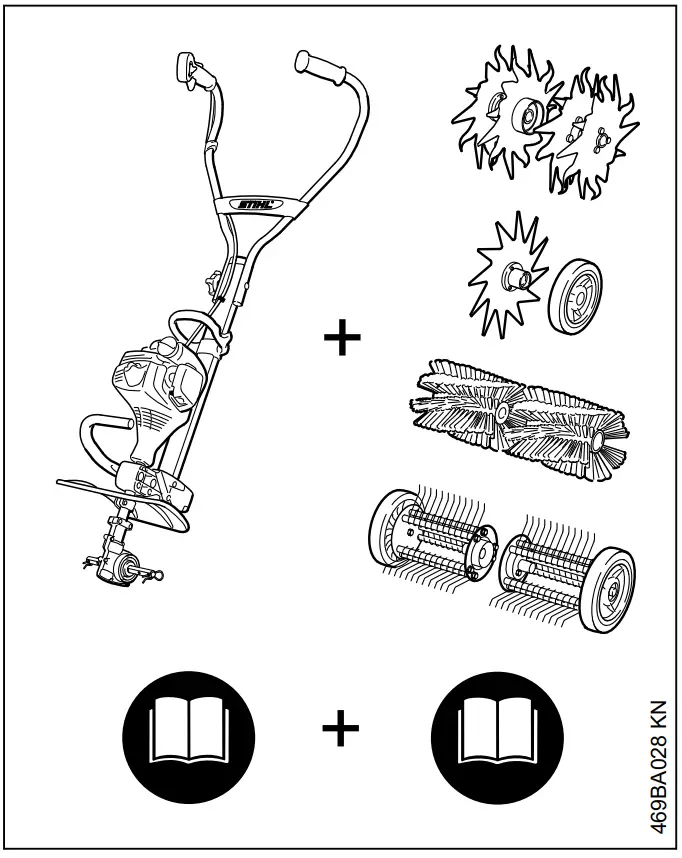 STIHL

+

+

469BA028 KN