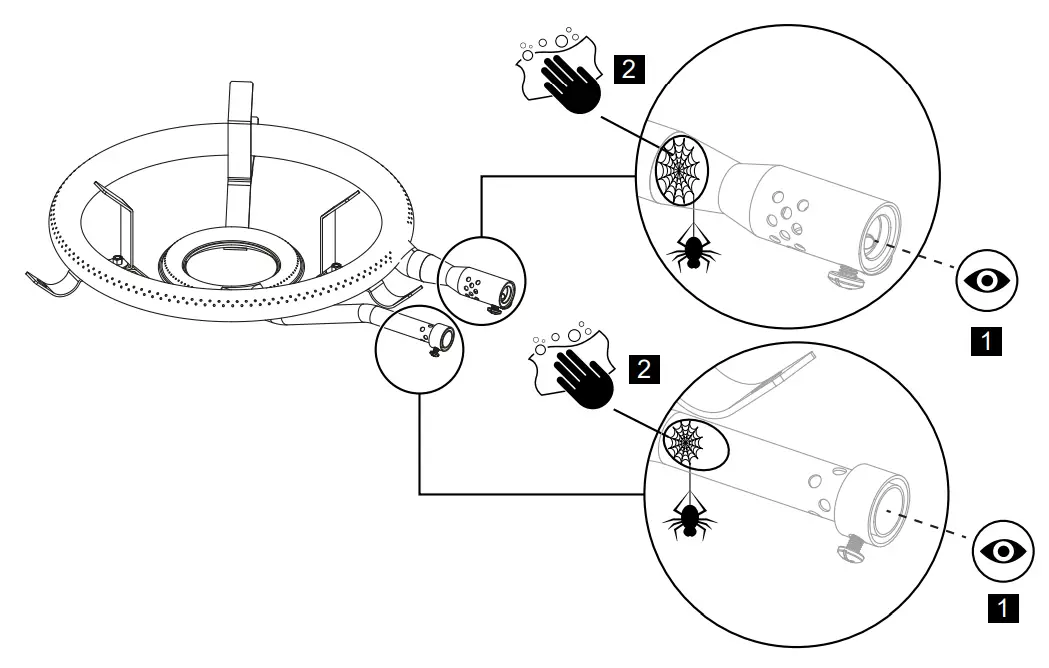 2

1

2

1