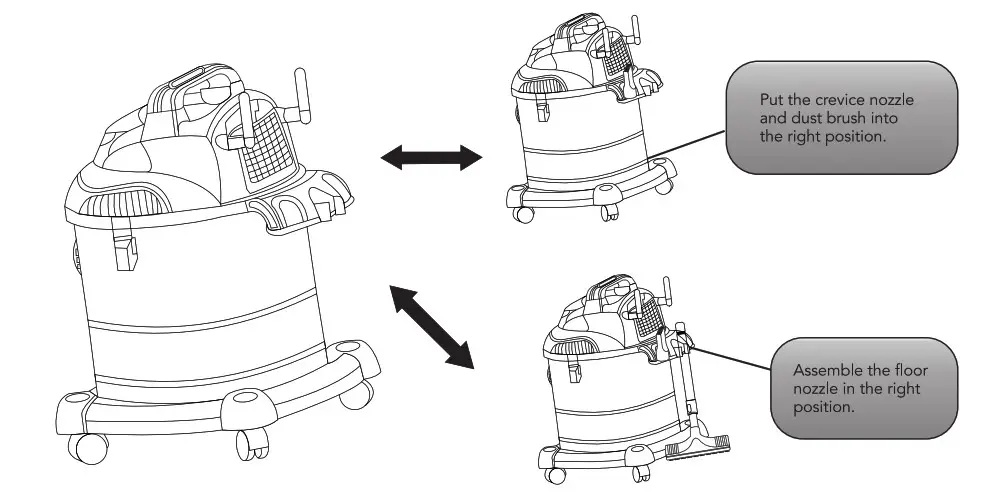 Put the crevice nozzle and dust brush into the right position.

Assemble the floor nozzle in the right position.