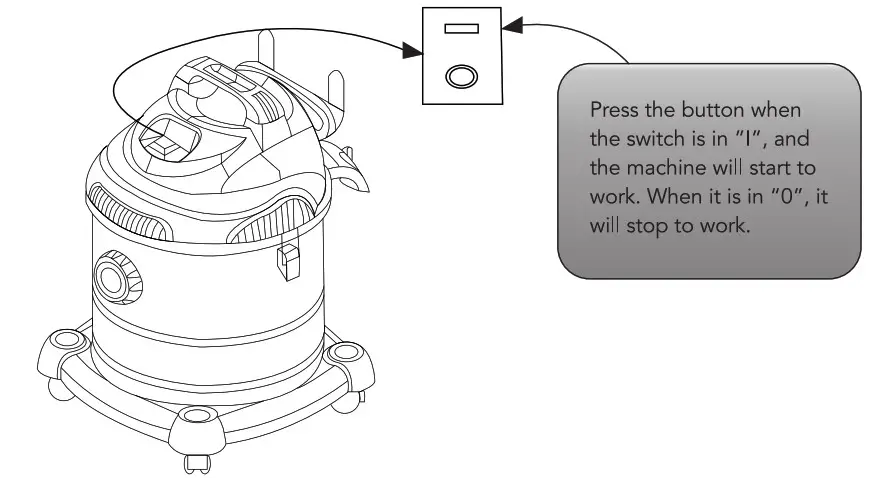 Press the button when the switch is in "I", and the machine will start to work. When it is in "0", it will stop to work.