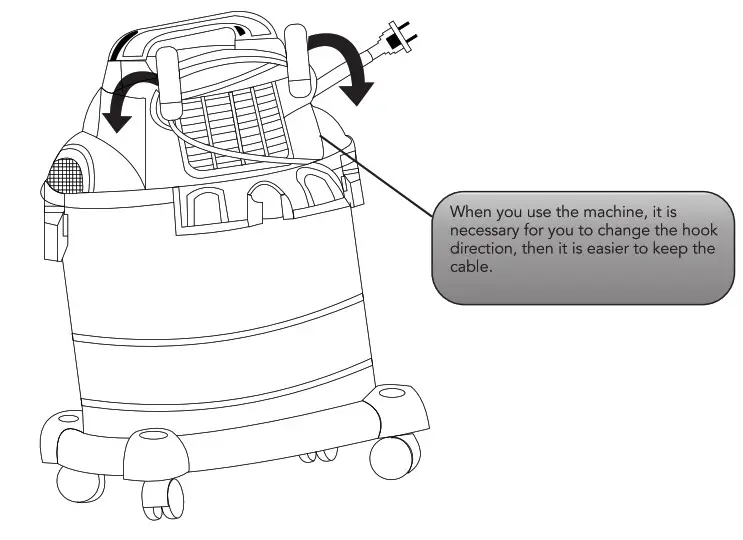 When you use the machine, it is necessary for you to change the hook direction, then it is easier to keep the cable.