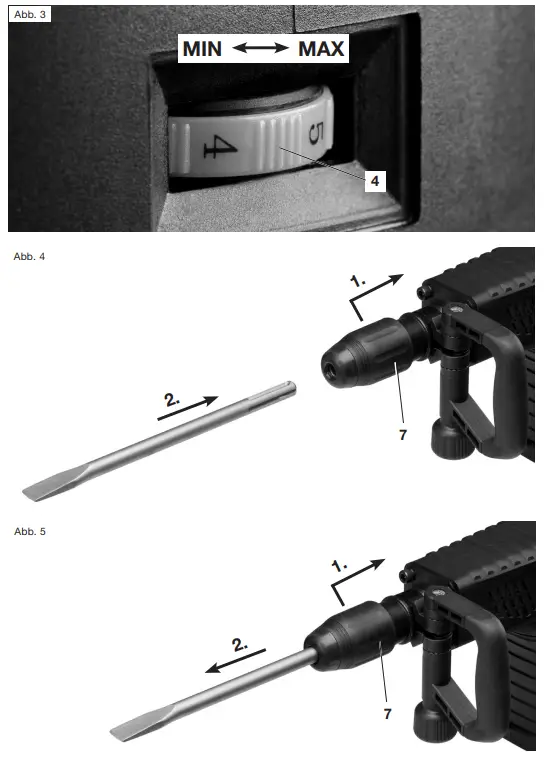 Abb. 3

MIN ⟷ MAX

4

5

4

Abb. 4

1.

2.

7

Abb. 5

1.

2.

7