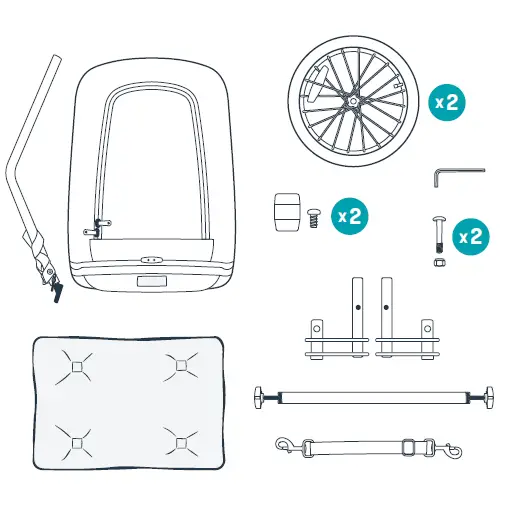 x2

x2

x2