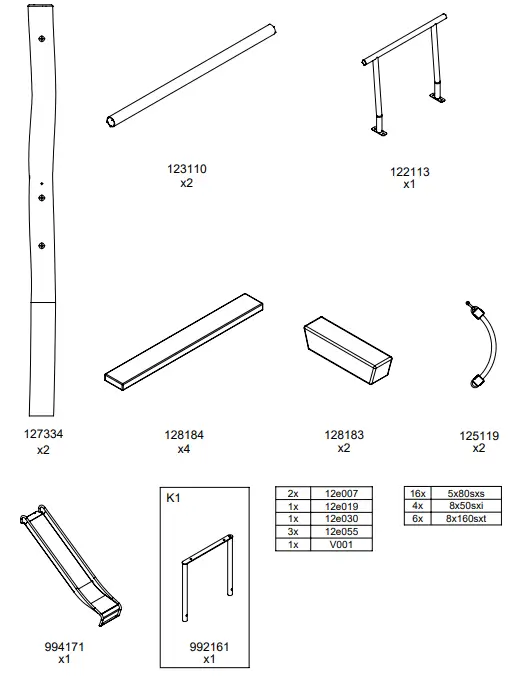 123110
x2

122113
x1

127334
x2

128184
x4

128183
x2

125119
x2

994171
x1

K1

992161
x1

| 2x | 12e007 |
|---|---|
| 1x | 12e019 |
| 1x | 12e030 |
| 3x | 12e055 |
| 1x | V001 |

| 16x | 5x80sxs |
|---|---|
| 4x | 8x50sxi |
| 6x | 8x160sxt |