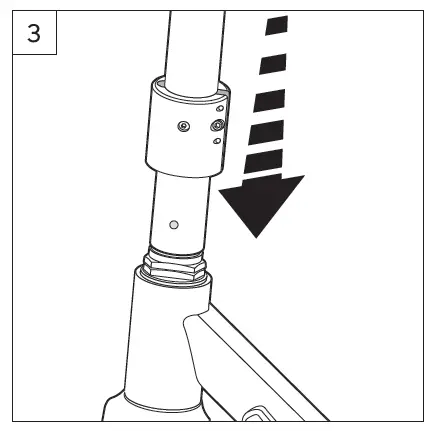 3